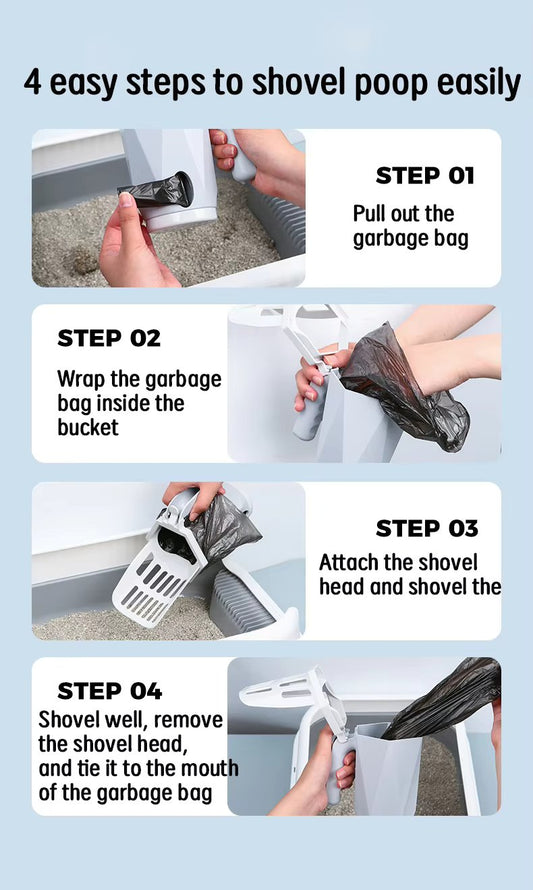 4 easy steps to shovel poop easily

STEP 01
Pull out the garbage bag

STEP 02
Wrap the garbage bag inside the bucket

STEP 03
Attach the shovel head and shovel the

STEP 04
Shovel well, remove the shovel head, and tie it to the mouth of the garbage bag