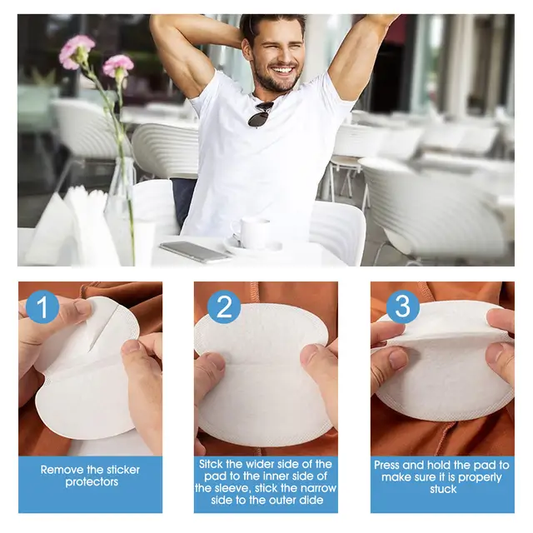 1

Remove the sticker protectors

2

Sitck the wider side of the pad to the inner side of the sleeve, stick the narrow side to the outer dide

3

Press and hold the pad to make sure it is properly stuck